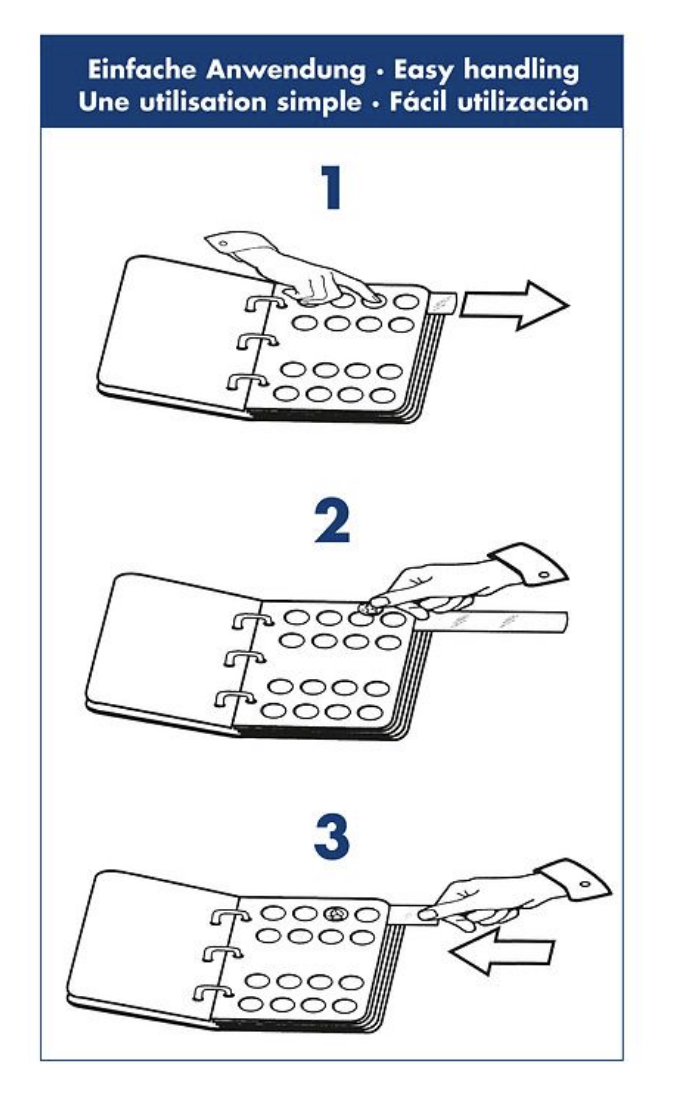 Einfache Anwendung · Easy handling
Une utilisation simple · Fácil utilización

1

2

3